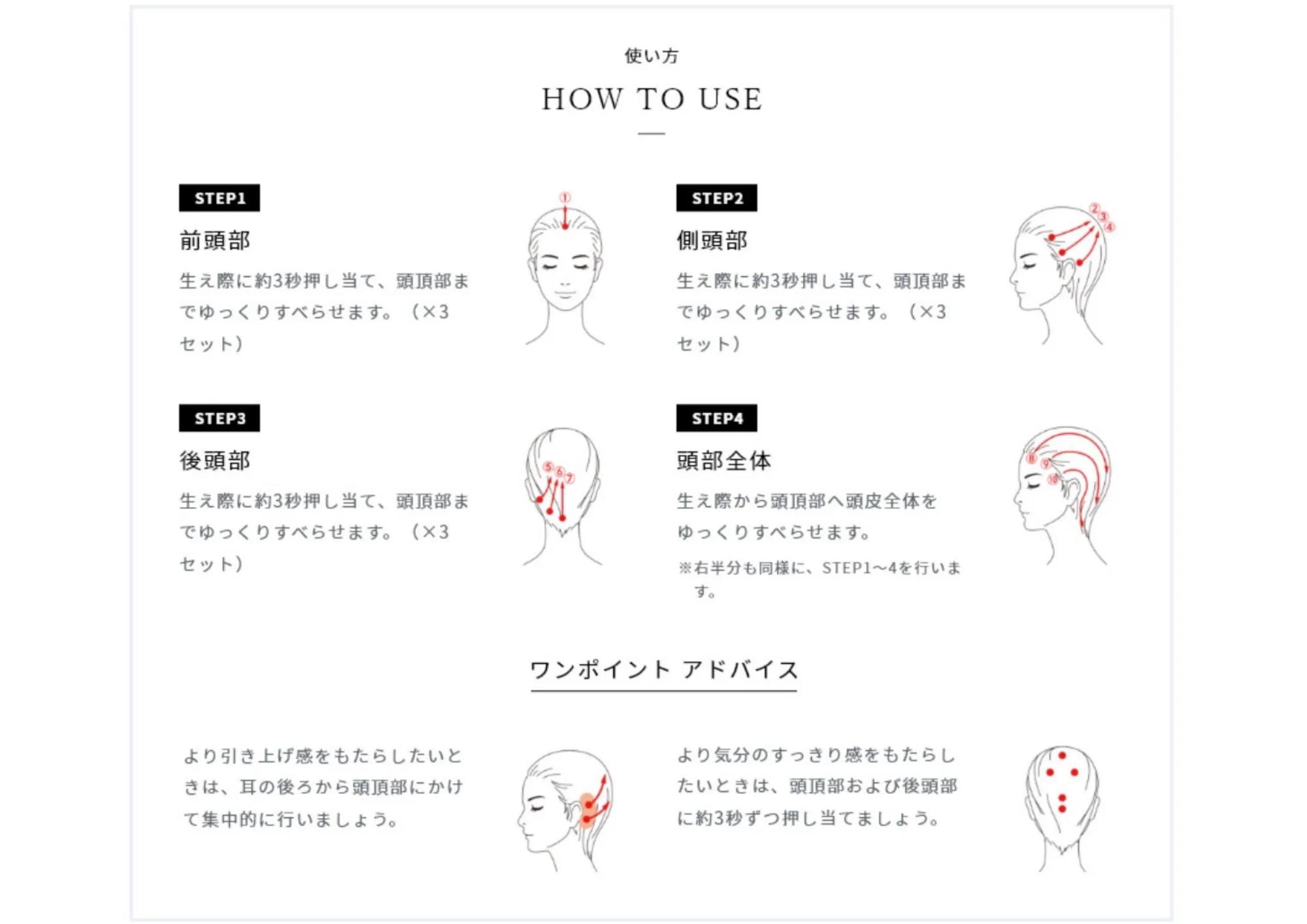 使い方

HOW TO USE

STEP1

前頭部

生え際に約3秒押し当て、頭頂部までゆっくりすべらせます。（×3セット）

①

STEP2

側頭部

生え際に約3秒押し当て、頭頂部までゆっくりすべらせます。（×3セット）

②③④

STEP3

後頭部

生え際に約3秒押し当て、頭頂部までゆっくりすべらせます。（×3セット）

⑤⑥⑦

STEP4

頭部全体

生え際から頭頂部へ頭皮全体をゆっくりすべらせます。

※右半分も同様に、STEP1〜4を行います。

⑧⑨⑩

ワンポイント アドバイス

より引き上げ感をもたらしたいときは、耳の後ろから頭頂部にかけて集中的に行いましょう。

より気分のすっきり感をもたらしたいときは、頭頂部および後頭部に約3秒ずつ押し当てましょう。