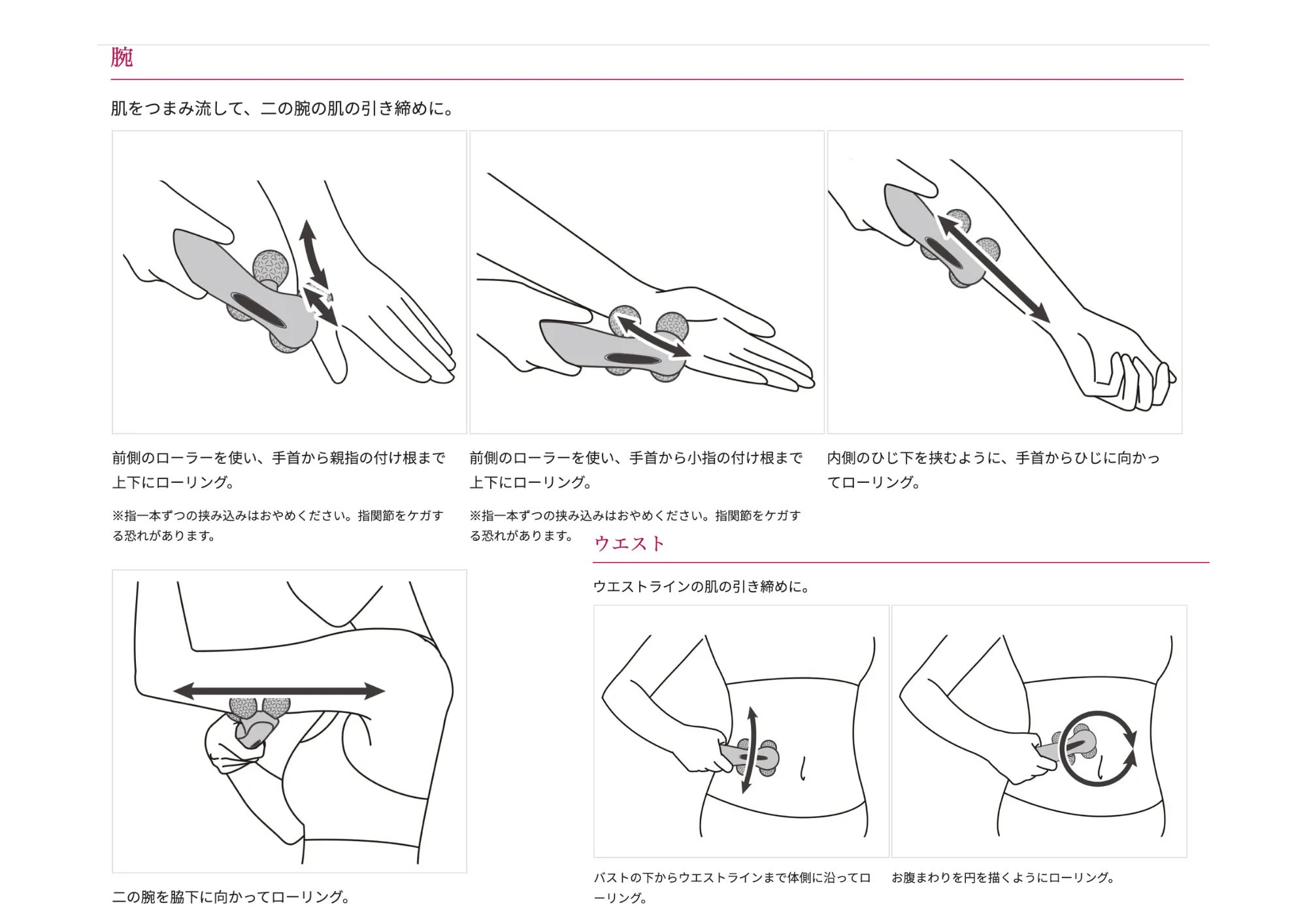 腕

肌をつまみ流して、二の腕の肌の引き締めに。

前側のローラーを使い、手首から親指の付け根まで上下にローリング。

※指一本ずつの挟み込みはおやめください。指関節をケガする恐れがあります。

前側のローラーを使い、手首から小指の付け根まで上下にローリング。

※指一本ずつの挟み込みはおやめください。指関節をケガする恐れがあります。

内側のひじ下を挟むように、手首からひじに向かってローリング。

二の腕を脇下に向かってローリング。

ウエスト

ウエストラインの肌の引き締めに。

バストの下からウエストラインまで体側に沿ってローリング。

お腹まわりを円を描くようにローリング。