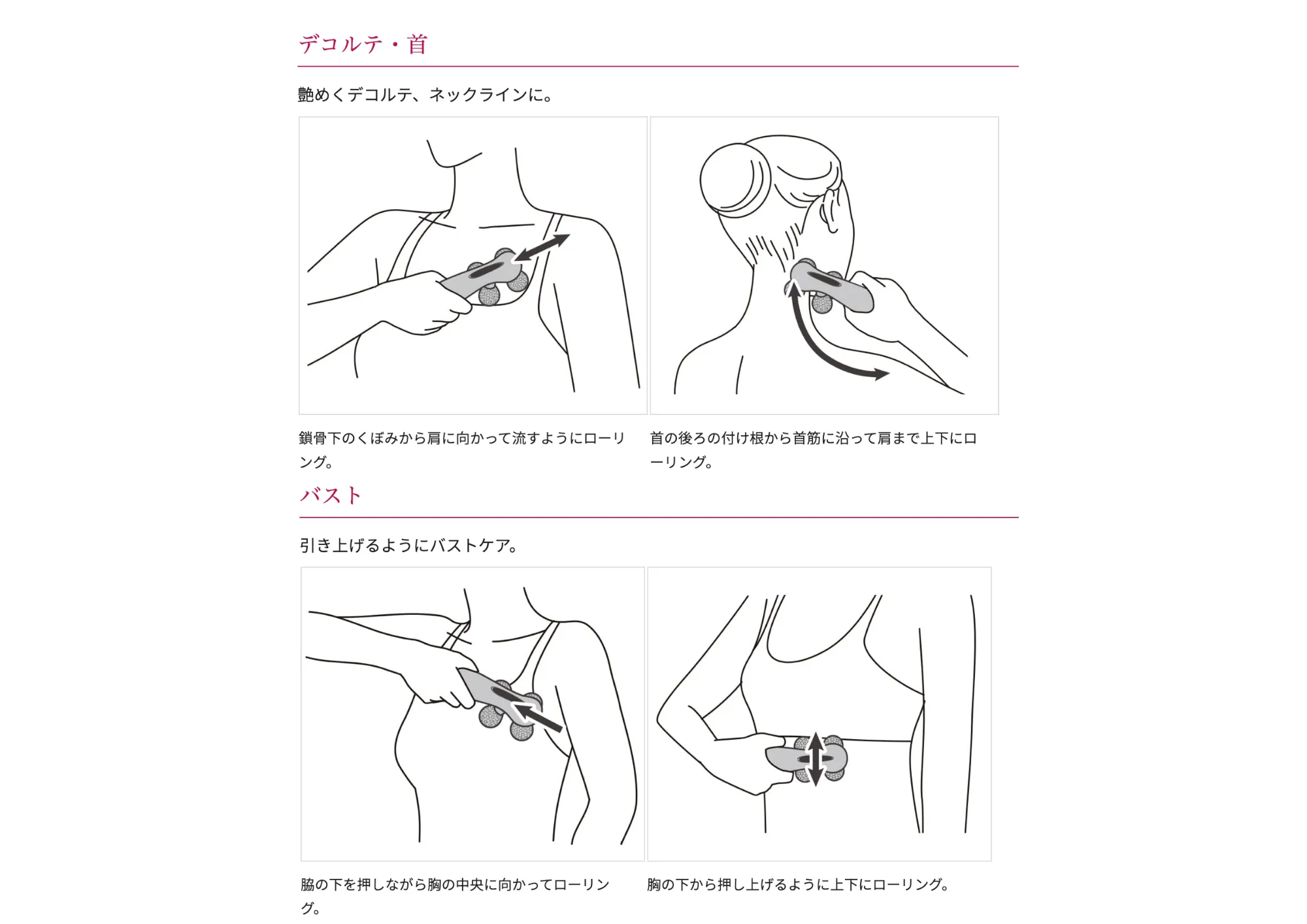 デコルテ・首

艶めくデコルテ、ネックラインに。

鎖骨下のくぼみから肩に向かって流すようにローリング。

首の後ろの付け根から首筋に沿って肩まで上下にローリング。

バスト

引き上げるようにバストケア。

脇の下を押しながら胸の中央に向かってローリング。

胸の下から押し上げるように上下にローリング。