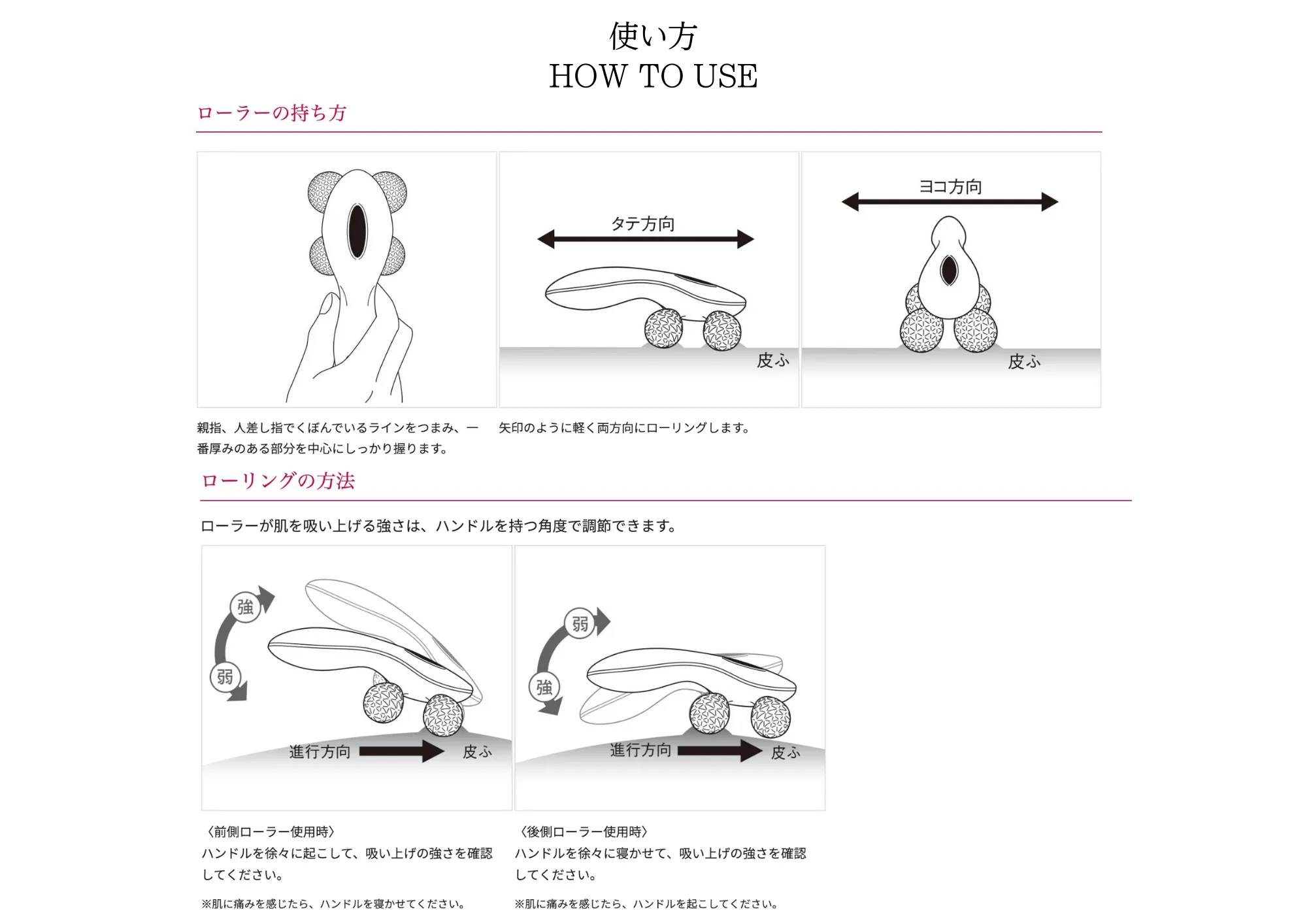 使い方
HOW TO USE

ローラーの持ち方

タテ方向

皮ふ

ヨコ方向

皮ふ

親指、人差し指でくぼんでいるラインをつまみ、一番厚みのある部分を中心にしっかり握ります。

矢印のように軽く両方向にローリングします。

ローリングの方法

ローラーが肌を吸い上げる強さは、ハンドルを持つ角度で調節できます。

強
弱
進行方向
皮ふ

弱
強
進行方向
皮ふ

〈前側ローラー使用時〉
ハンドルを徐々に起こして、吸い上げの強さを確認してください。

※肌に痛みを感じたら、ハンドルを寝かせてください。

〈後側ローラー使用時〉
ハンドルを徐々に寝かせて、吸い上げの強さを確認してください。

※肌に痛みを感じたら、ハンドルを起こしてください。